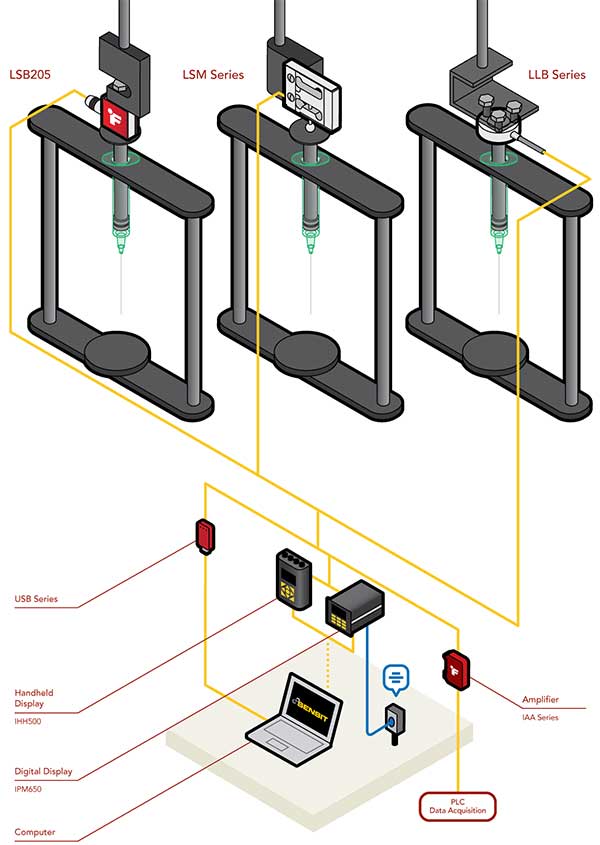 LSB205

LSM Series

LLB Series

USB Series

Handheld Display
IHH500

Digital Display
IPM650

Computer

SENSIT

Amplifier
IAA Series

PLC
Data Acquisition