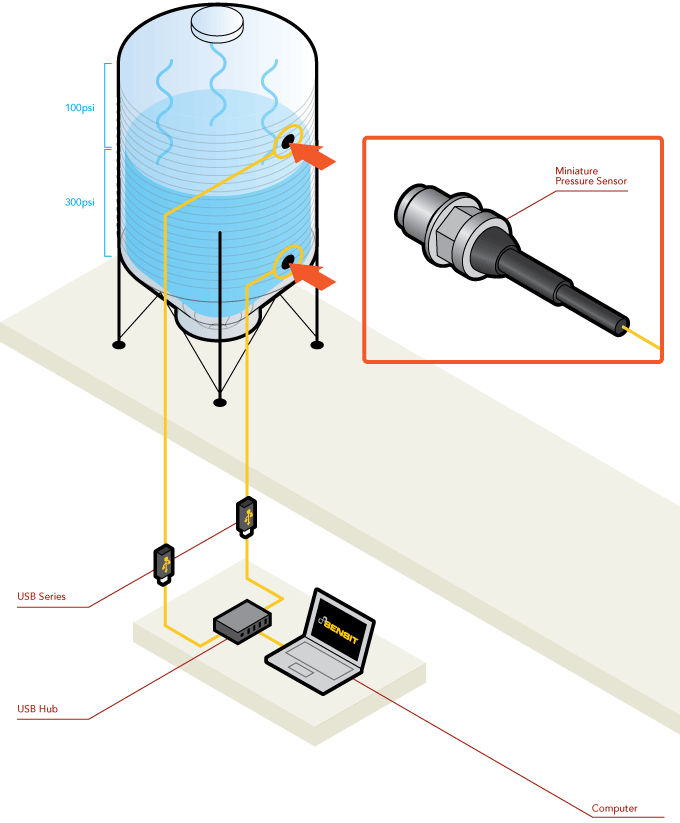 100psi

300psi

Miniature
Pressure Sensor

USB Series

USB Hub

SENSIT

Computer